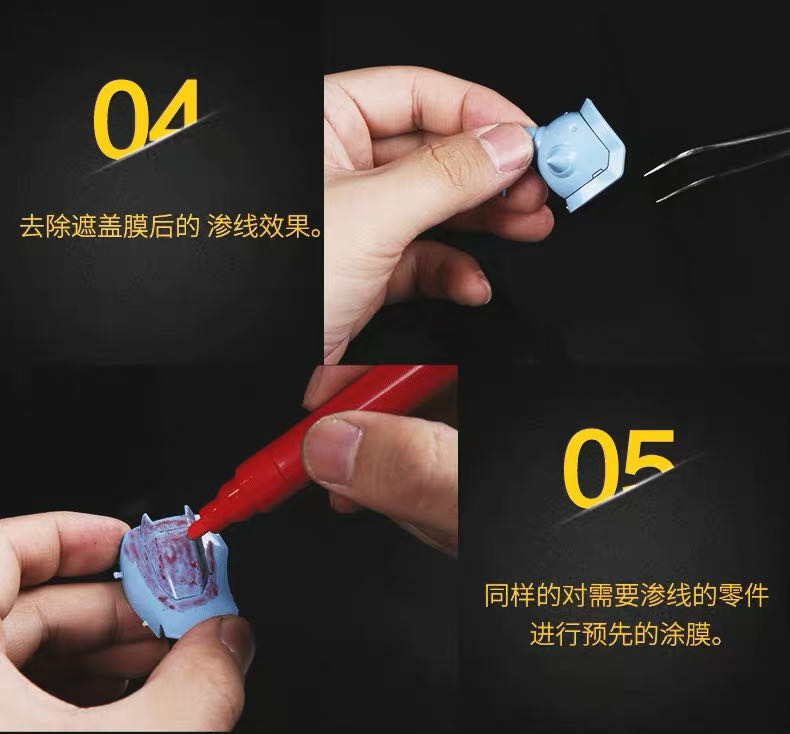 04

去除遮盖膜后的 渗线效果。

05

同样的对需要渗线的零件进行预先的涂膜。