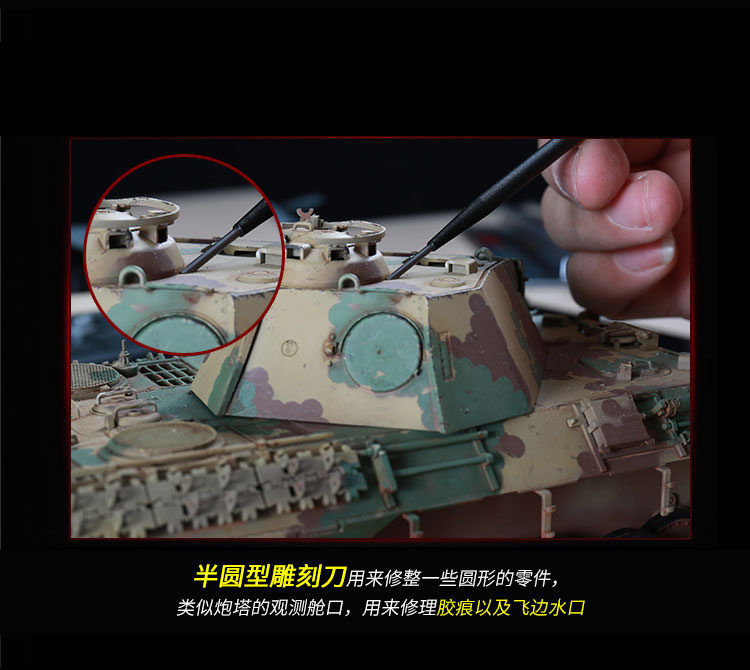 半圆型雕刻刀用来修整一些圆形的零件，
类似炮塔的观测舱口，用来修理胶痕以及飞边水口