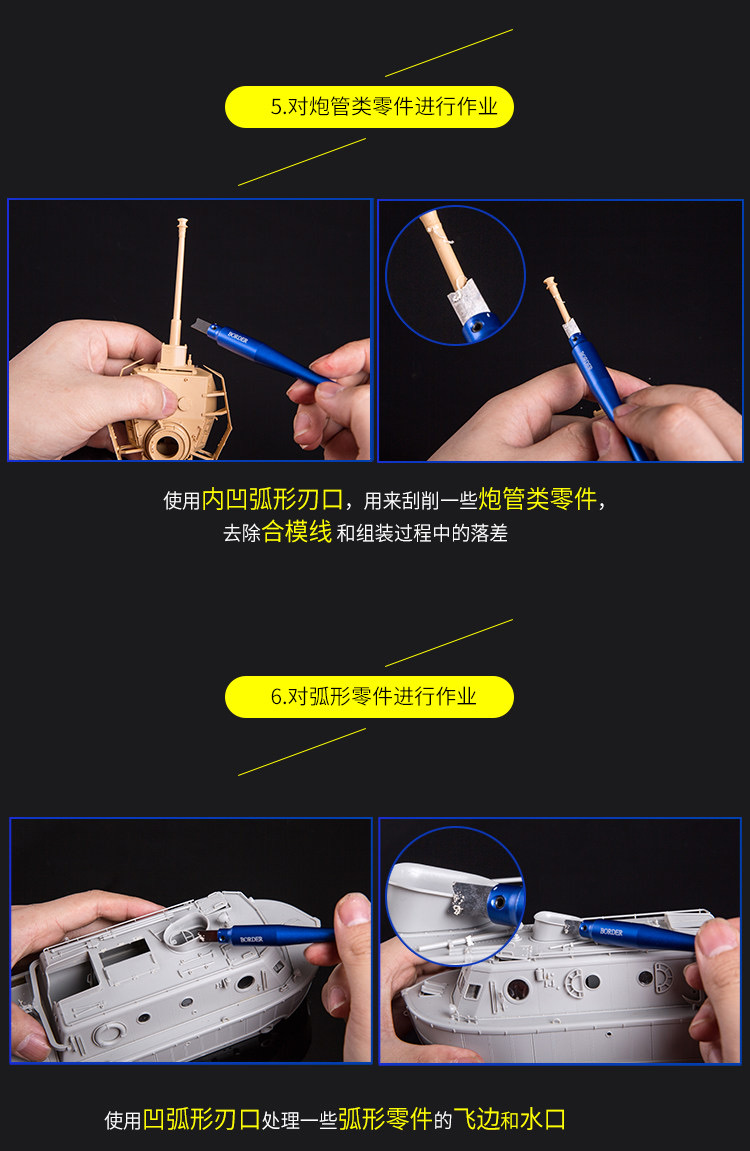 5.对炮管类零件进行作业

BORDER

BORDER

使用内凹弧形刃口，用来刮削一些炮管类零件，去除合模线 和组装过程中的落差

6.对弧形零件进行作业

BORDER

BORDER

使用凹弧形刃口处理一些弧形零件的飞边和水口