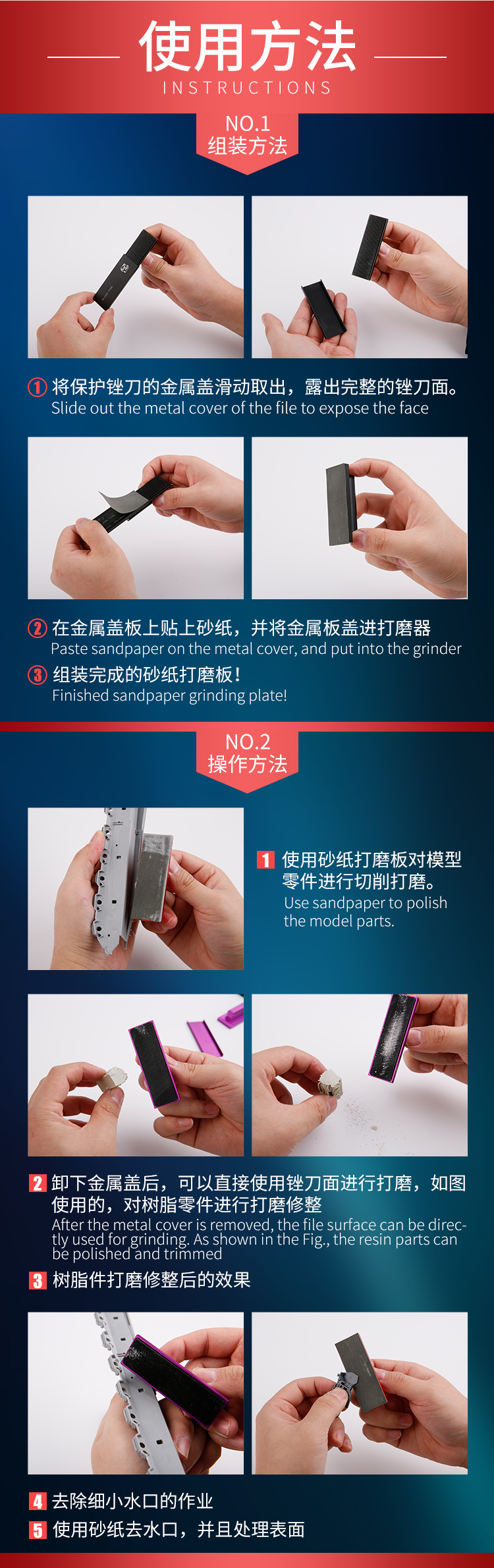 使用方法
INSTRUCTIONS

NO.1
组装方法

① 将保护锉刀的金属盖滑动取出，露出完整的锉刀面。
Slide out the metal cover of the file to expose the face

② 在金属盖板上贴上砂纸，并将金属板盖进打磨器
Paste sandpaper on the metal cover, and put into the grinder

③ 组装完成的砂纸打磨板！
Finished sandpaper grinding plate!

NO.2
操作方法

1 使用砂纸打磨板对模型零件进行切削打磨。
Use sandpaper to polish the model parts.

2 卸下金属盖后，可以直接使用锉刀面进行打磨，如图使用的，对树脂零件进行打磨修整
After the metal cover is removed, the file surface can be directly used for grinding. As shown in the Fig., the resin parts can be polished and trimmed

3 树脂件打磨修整后的效果

4 去除细小水口的作业
5 使用砂纸去水口，并且处理表面